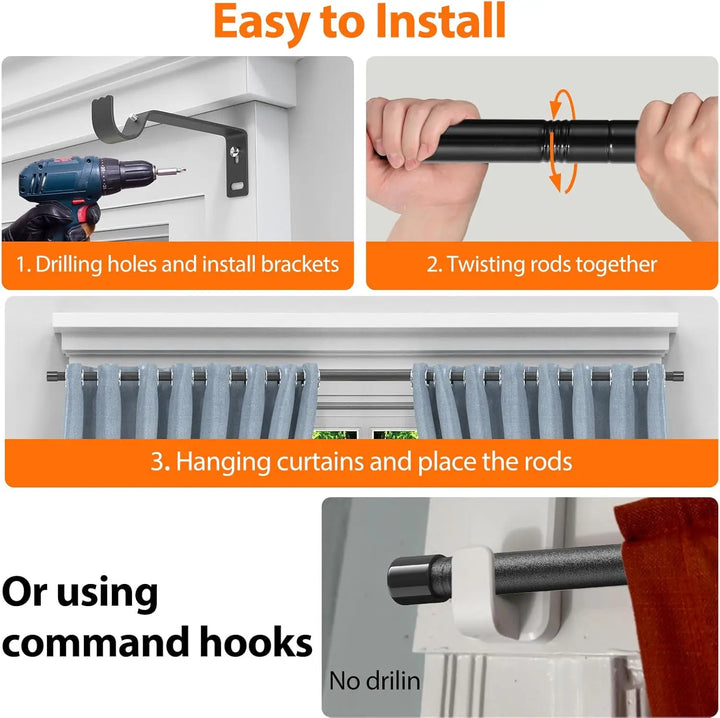 Easy to Install

1. Drilling holes and install brackets

2. Twisting rods together

3. Hanging curtains and place the rods

Or using command hooks

No drilin