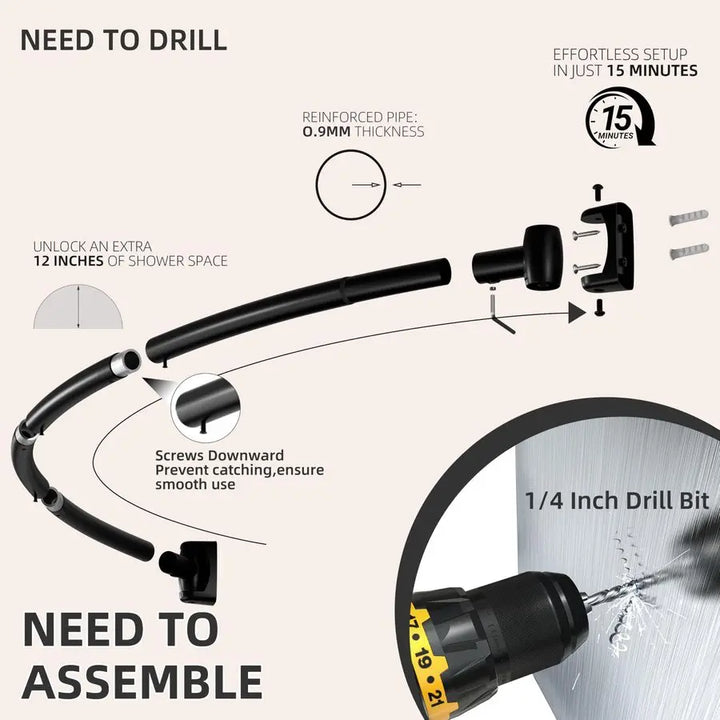 NEED TO DRILL

EFFORTLESS SETUP IN JUST 15 MINUTES

15 MINUTES

REINFORCED PIPE: 0.9MM THICKNESS

UNLOCK AN EXTRA 12 INCHES OF SHOWER SPACE

Screws Downward Prevent catching,ensure smooth use

1/4 Inch Drill Bit

17 • 19 • 21

NEED TO ASSEMBLE