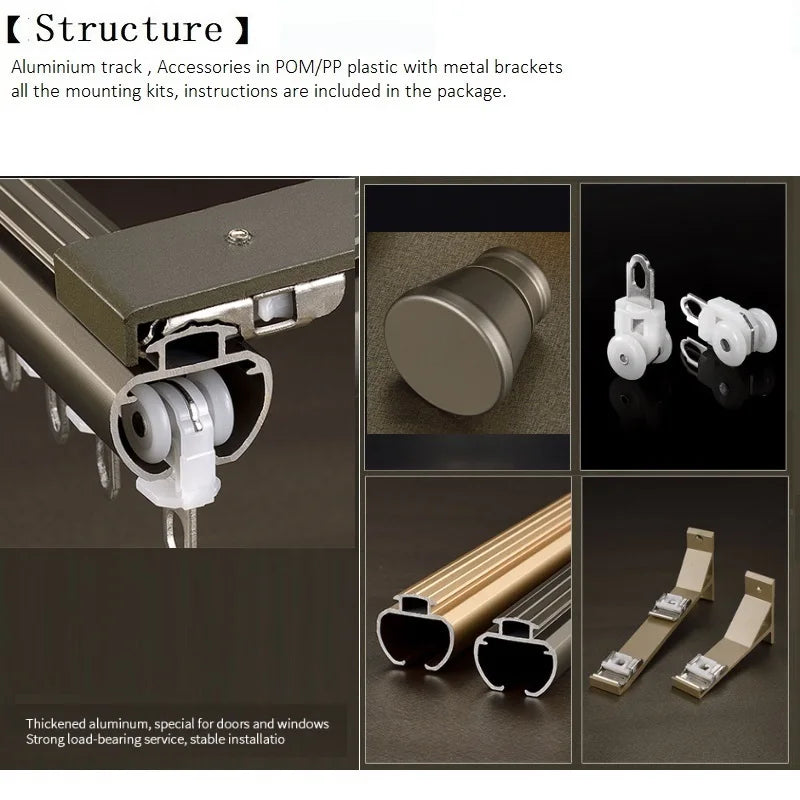 【 Structure 】
Aluminium track , Accessories in POM/PP plastic with metal brackets all the mounting kits, instructions are included in the package.

Thickened aluminum, special for doors and windows
Strong load-bearing service, stable installatio