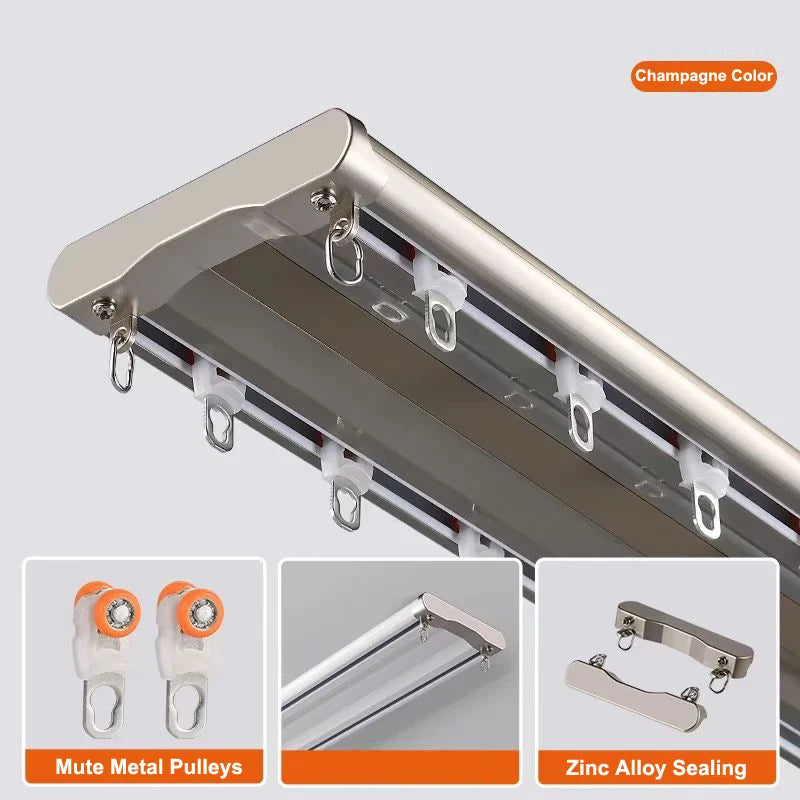 Champagne Color

Mute Metal Pulleys

Zinc Alloy Sealing