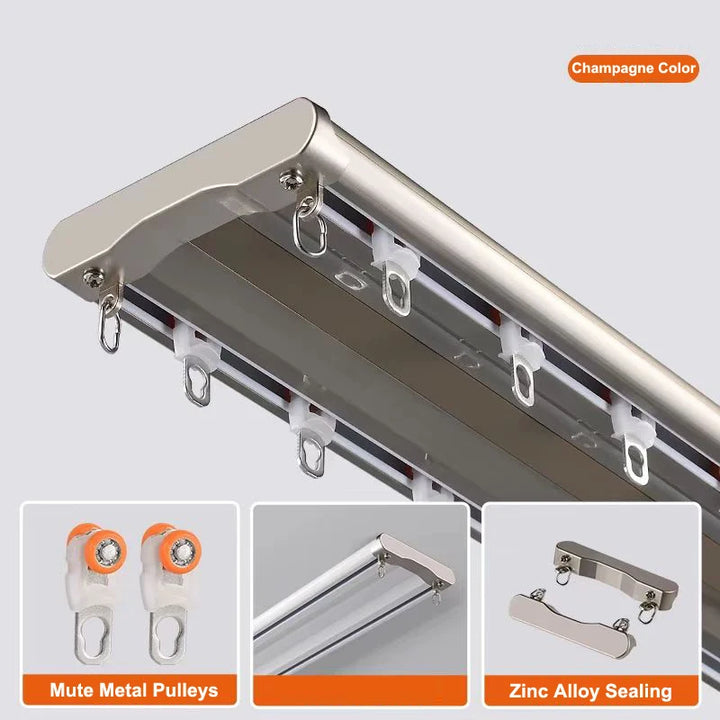 Champagne Color

Mute Metal Pulleys

Zinc Alloy Sealing