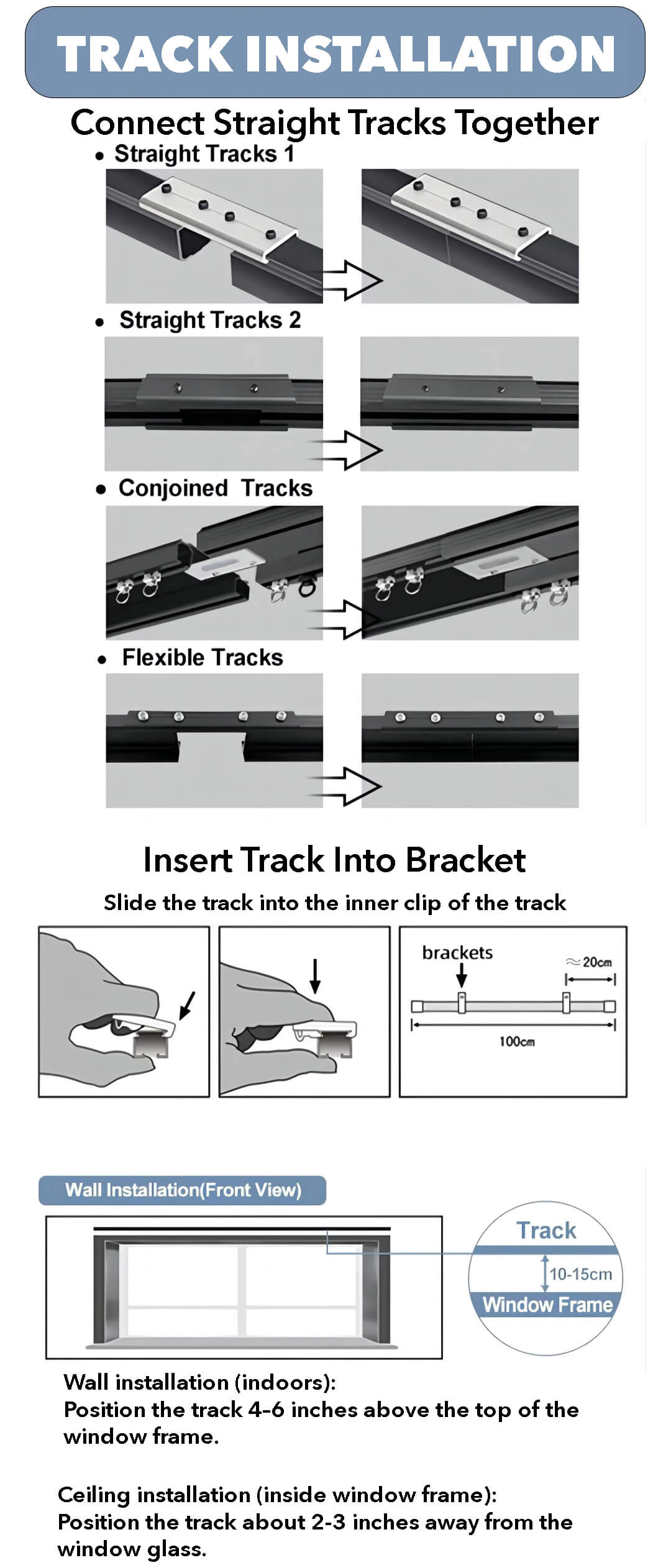 TRACK INSTALLATION

Connect Straight Tracks Together

• Straight Tracks 1

• Straight Tracks 2

• Conjoined Tracks

• Flexible Tracks

Insert Track Into Bracket

Slide the track into the inner clip of the track

brackets

≈20cm

100cm

Wall Installation(Front View)

Track

10-15cm

Window Frame

Wall installation (indoors):
Position the track 4-6 inches above the top of the window frame.

Ceiling installation (inside window frame):
Position the track about 2-3 inches away from the window glass.